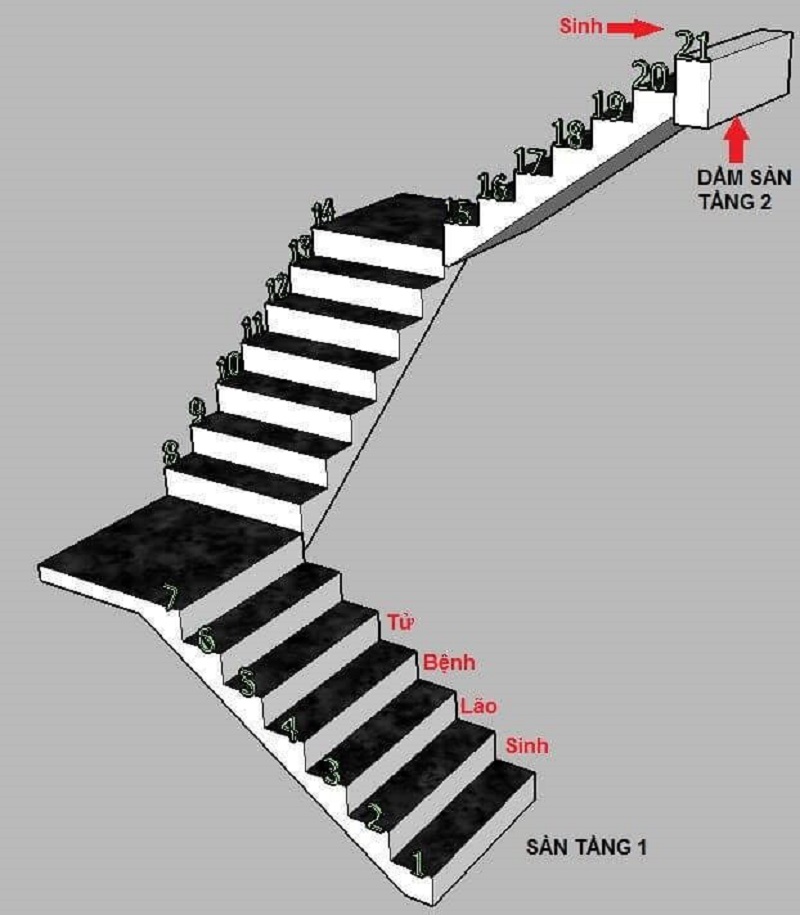 Sinh
21
20
19
18
17
16
15
DẦM SÀN TẦNG 2
14
13
12
11
10
9
8
7
6
5
4
3
2
1
Tử
Bệnh
Lão
Sinh
SÀN TẦNG 1