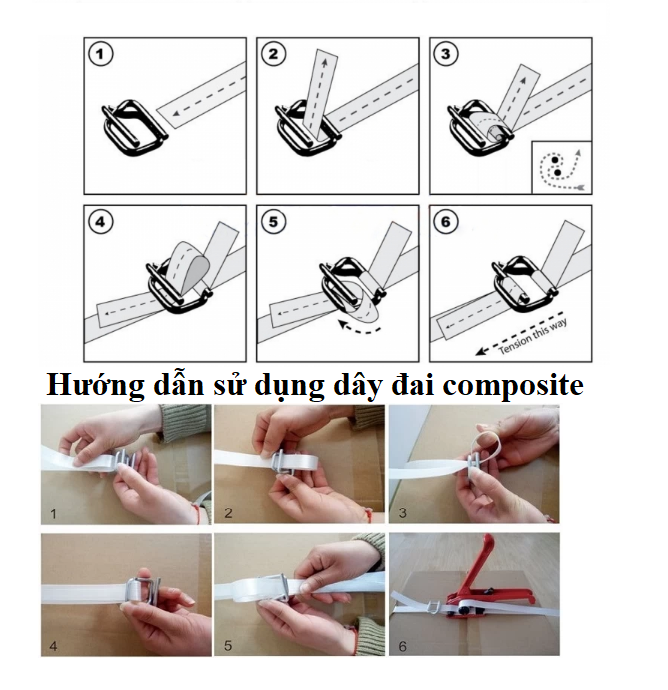 1

2

3

4

5

6

Tension this way

Hướng dẫn sử dụng dây đai composite

1

2

3

4

5

6