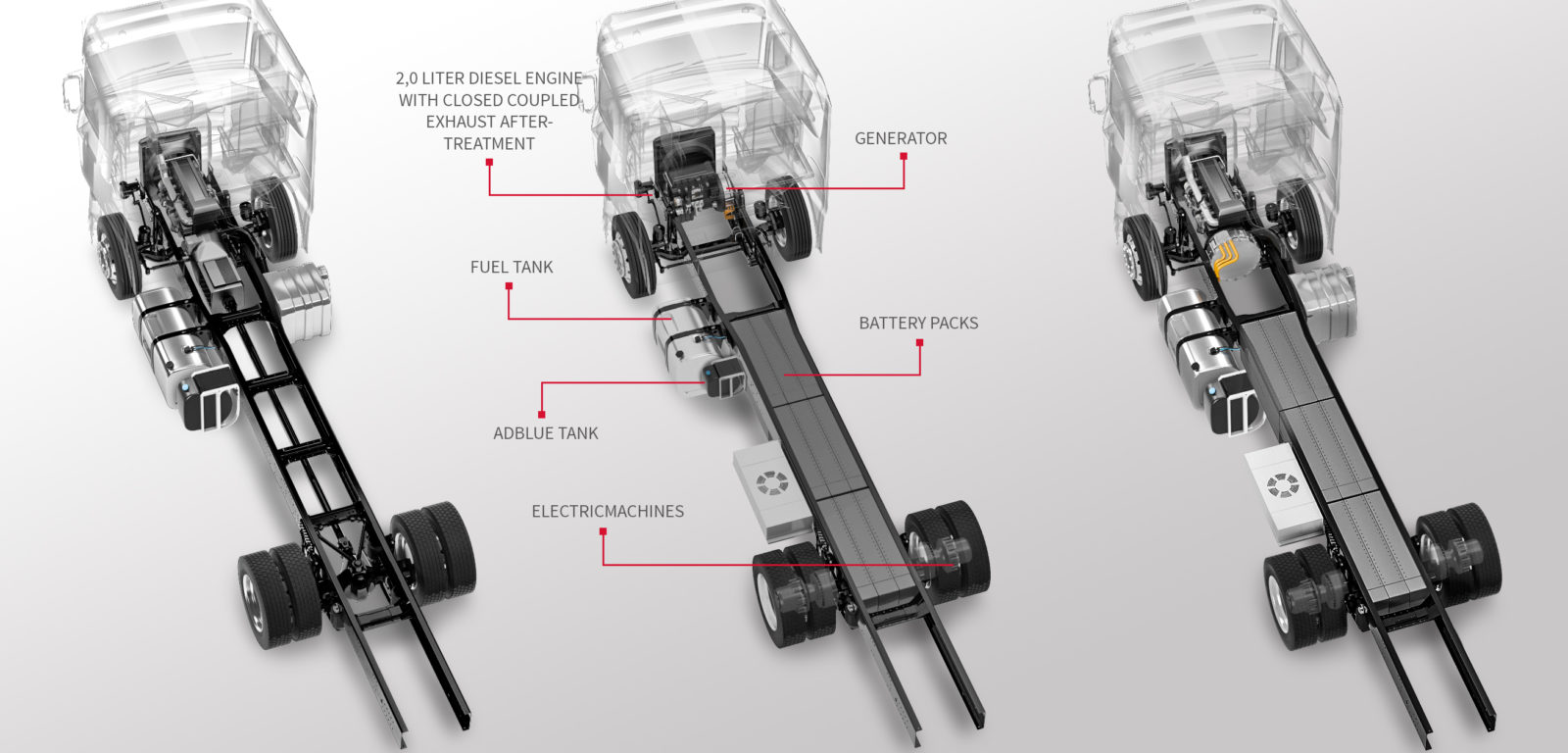 2,0 LITER DIESEL ENGINE WITH CLOSED COUPLED EXHAUST AFTER-TREATMENT

GENERATOR

FUEL TANK

BATTERY PACKS

ADBLUE TANK

ELECTRICMACHINES