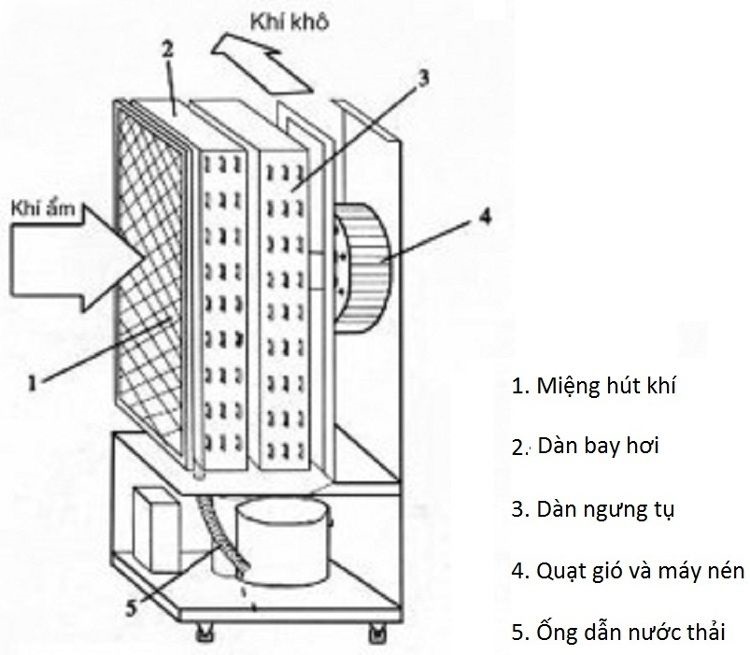 Khí khô

2

3

Khí ẩm

4

1

5

1. Miệng hút khí

2. Dàn bay hơi

3. Dàn ngưng tụ

4. Quạt gió và máy nén

5. Ống dẫn nước thải