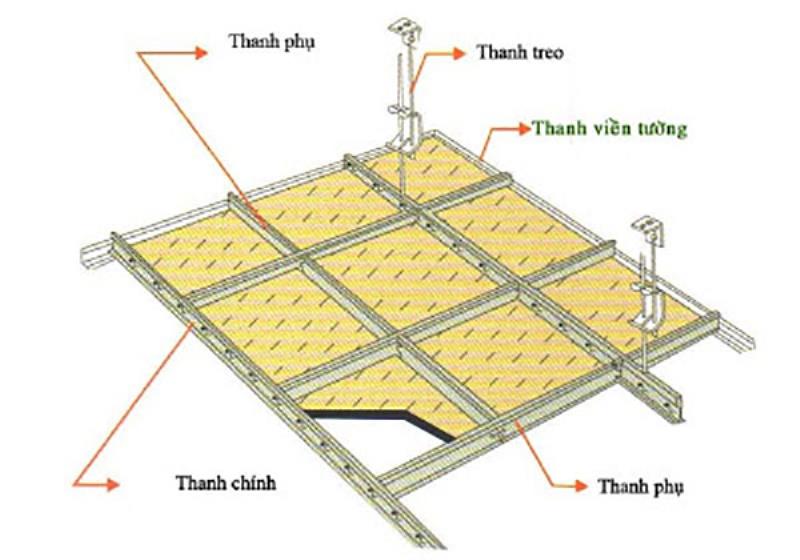 Thanh phụ

Thanh treo

Thanh viền tường

Thanh chính

Thanh phụ