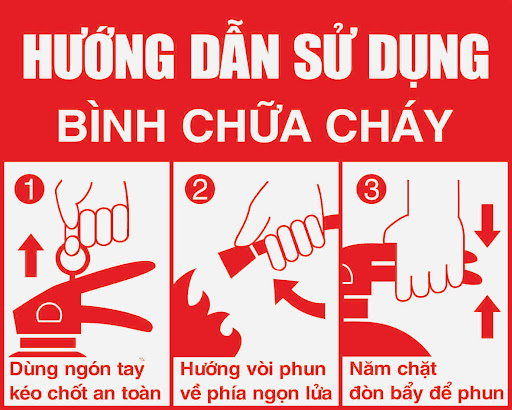 HƯỚNG DẪN SỬ DỤNG
BÌNH CHỮA CHÁY

1
Dùng ngón tay kéo chốt an toàn

2
Hướng vòi phun về phía ngọn lửa

3
Nắm chặt đòn bẩy để phun